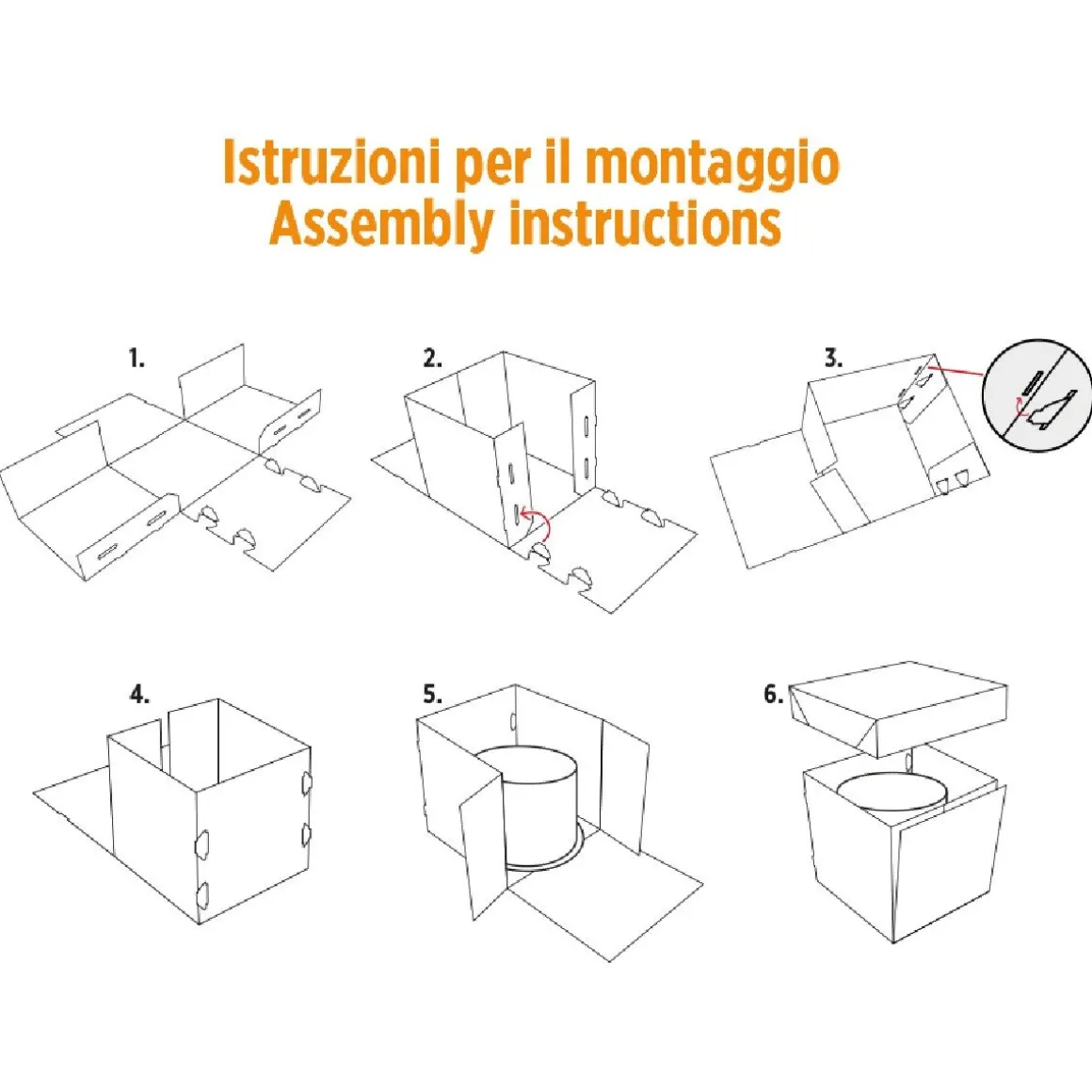 Istruzioni per il montaggio
Assembly instructions

1.

2.

3.

4.

5.

6.